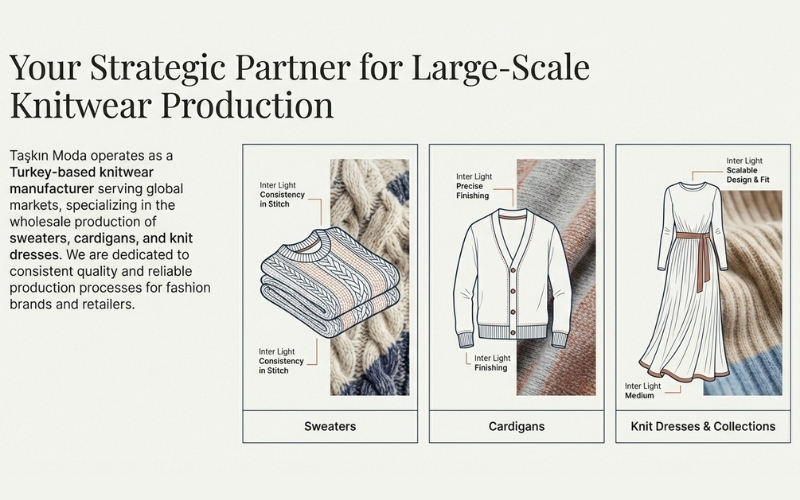 Your Strategic Partner for Large-Scale Knitwear Production

Taşkın Moda operates as a Turkey-based knitwear manufacturer serving global markets, specializing in the wholesale production of sweaters, cardigans, and knit dresses. We are dedicated to consistent quality and reliable production processes for fashion brands and retailers.

Inter Light
Consistency in Stitch

Inter Light
Consistency in Stitch

Sweaters

Inter Light
Precise Finishing

Inter Light
Finishing

Cardigans

Inter Light
Scalable Design & Fit

Inter Light
Medium

Knit Dresses & Collections