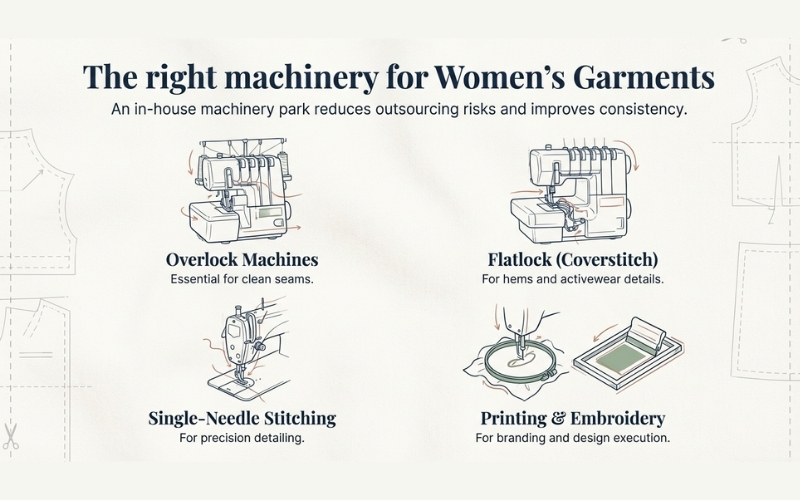 The right machinery for Women's Garments
An in-house machinery park reduces outsourcing risks and improves consistency.

Overlock Machines
Essential for clean seams.

Flatlock (Coverstitch)
For hems and activewear details.

Single-Needle Stitching
For precision detailing.

Printing & Embroidery
For branding and design execution.